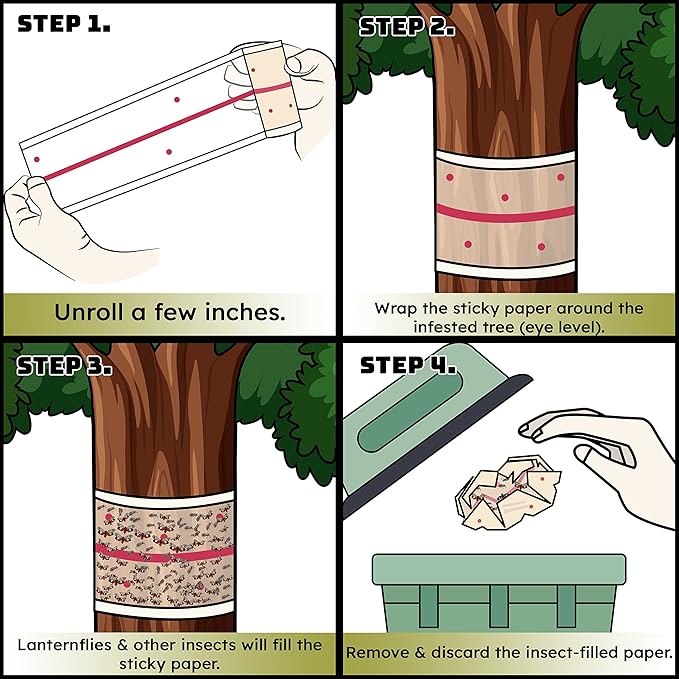 STEP 1.

Unroll a few inches.

STEP 2.

Wrap the sticky paper around the infested tree (eye level).

STEP 3.

Lanternflies & other insects will fill the sticky paper.

STEP 4.

Remove & discard the insect-filled paper.