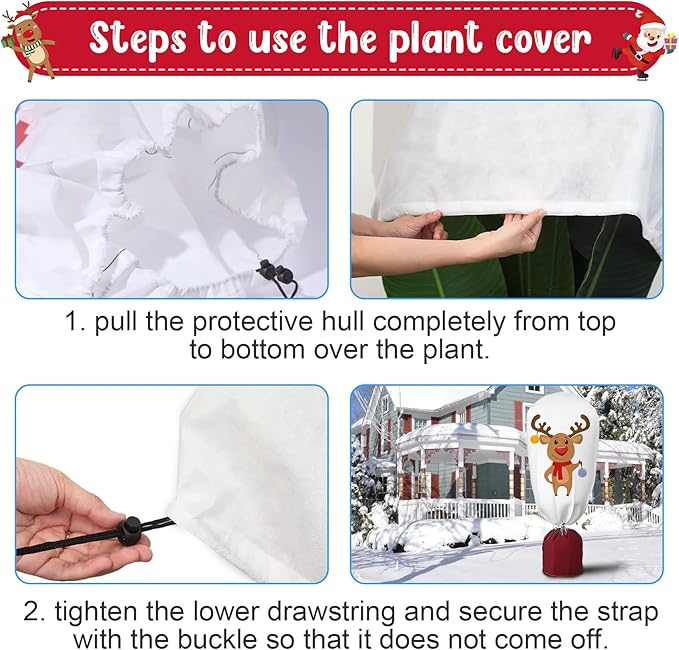 Steps to use the plant cover

1. pull the protective hull completely from top to bottom over the plant.

2. tighten the lower drawstring and secure the strap with the buckle so that it does not come off.